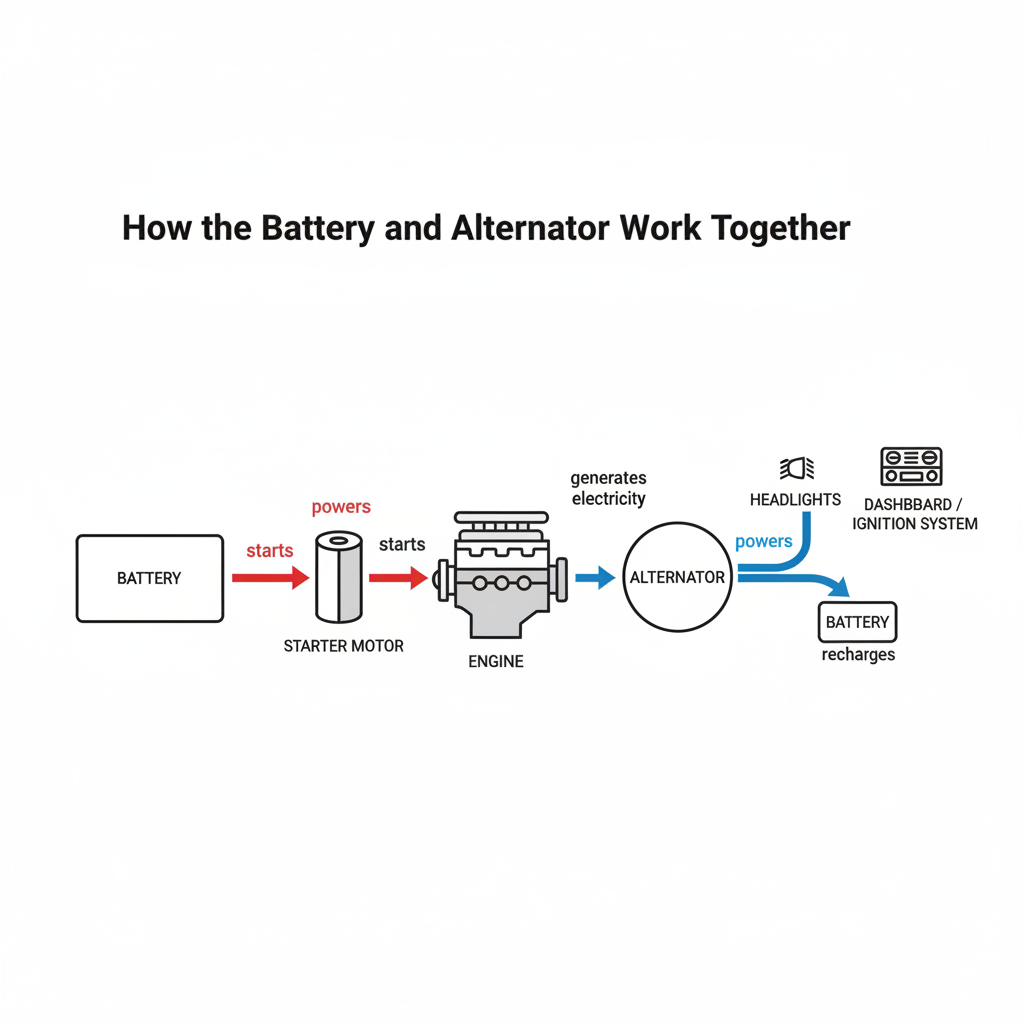 How the Battery and Alternator Work Together

BATTERY

starts

powers

STARTER MOTOR

starts

ENGINE

generates electricity

ALTERNATOR

powers

HEADLIGHTS

DASHBBARD / IGNITION SYSTEM

BATTERY

recharges