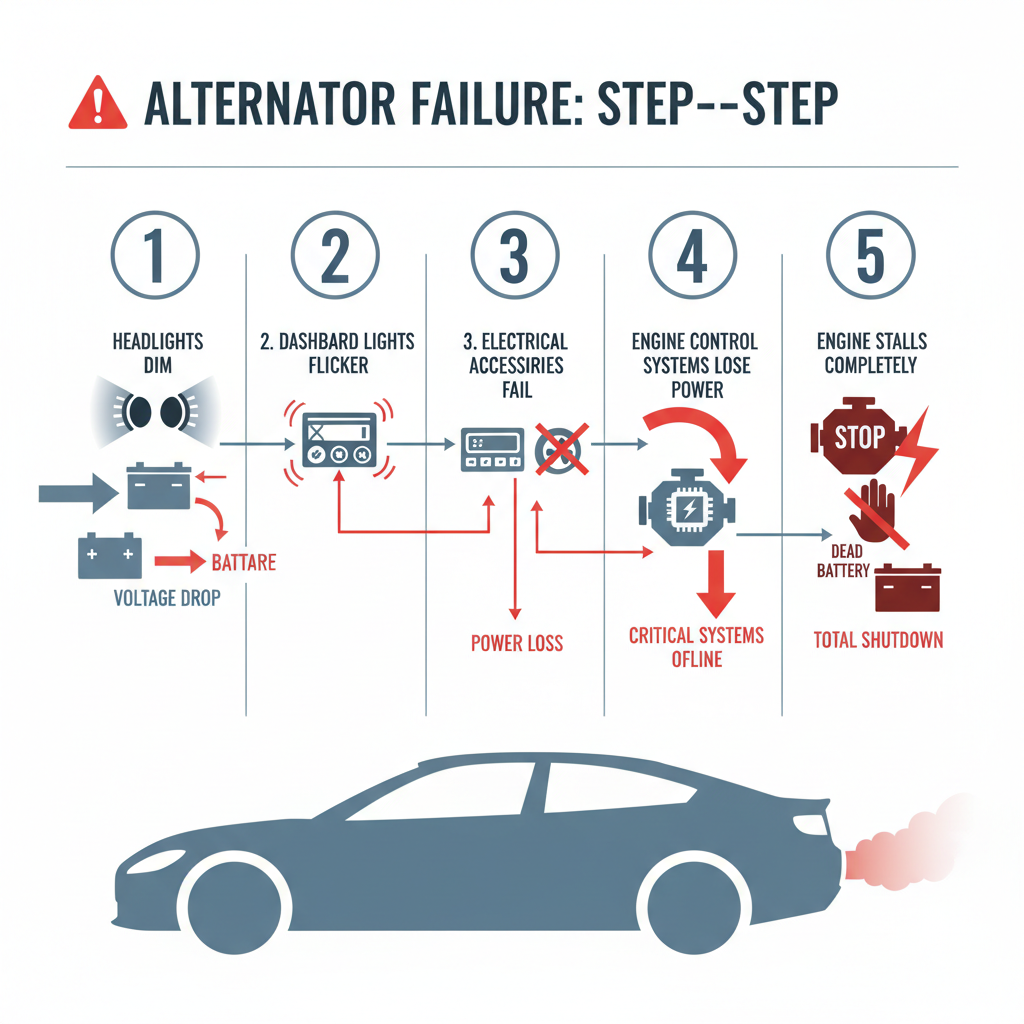 ALTERNATOR FAILURE: STEP--STEP

1

HEADLIGHTS DIM

BATTARE

VOLTAGE DROP

2

2. DASHBARD LIGHTS FLICKER

3

3. ELECTRICAL ACCESSIRIES FAIL

POWER LOSS

4

ENGINE CONTROL SYSTEMS LOSE POWER

CRITICAL SYSTEMS OFLINE

5

ENGINE STALLS COMPLETELY

STOP

DEAD BATTERY

TOTAL SHUTDOWN